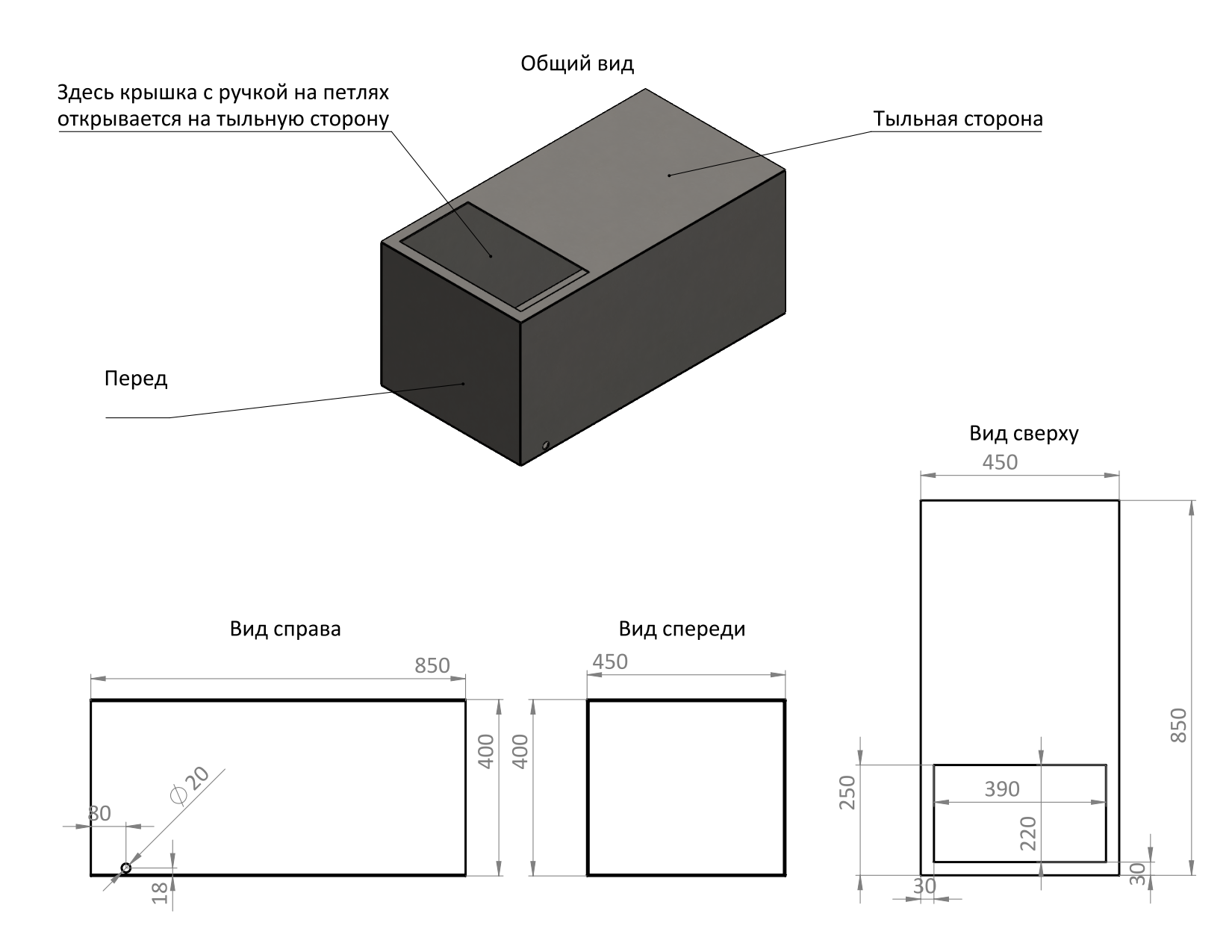 Общий вид

Здесь крышка с ручкой на петлях открывается на тыльную сторону

Тыльная сторона

Перед

Вид сверху

450

850

250

390

220

30

30

Вид справа

850

400

$\varnothing 20$

80

18

Вид спереди

450

400